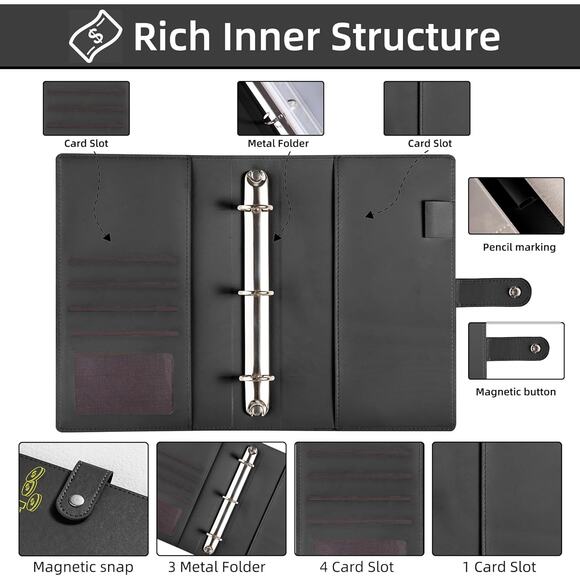 Rich Inner Structure

Card Slot

Metal Folder

Card Slot

Pencil marking

Magnetic button

Magnetic snap

3 Metal Folder

4 Card Slot

1 Card Slot